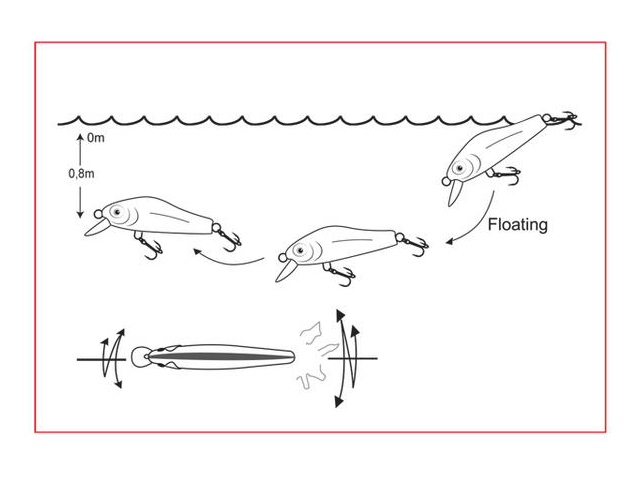 0m
0,8m
Floating